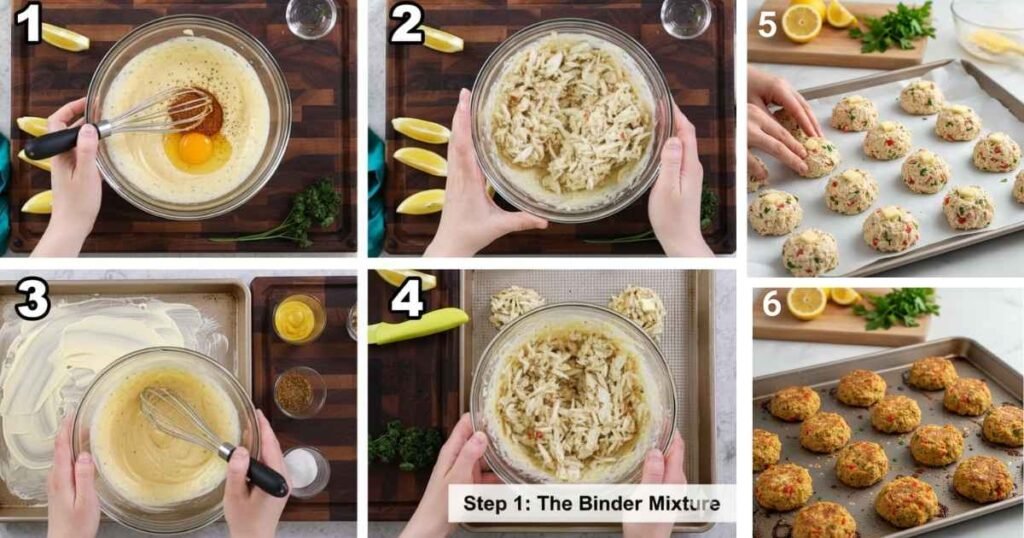 1

2

5

3

4

6

Step 1: The Binder Mixture